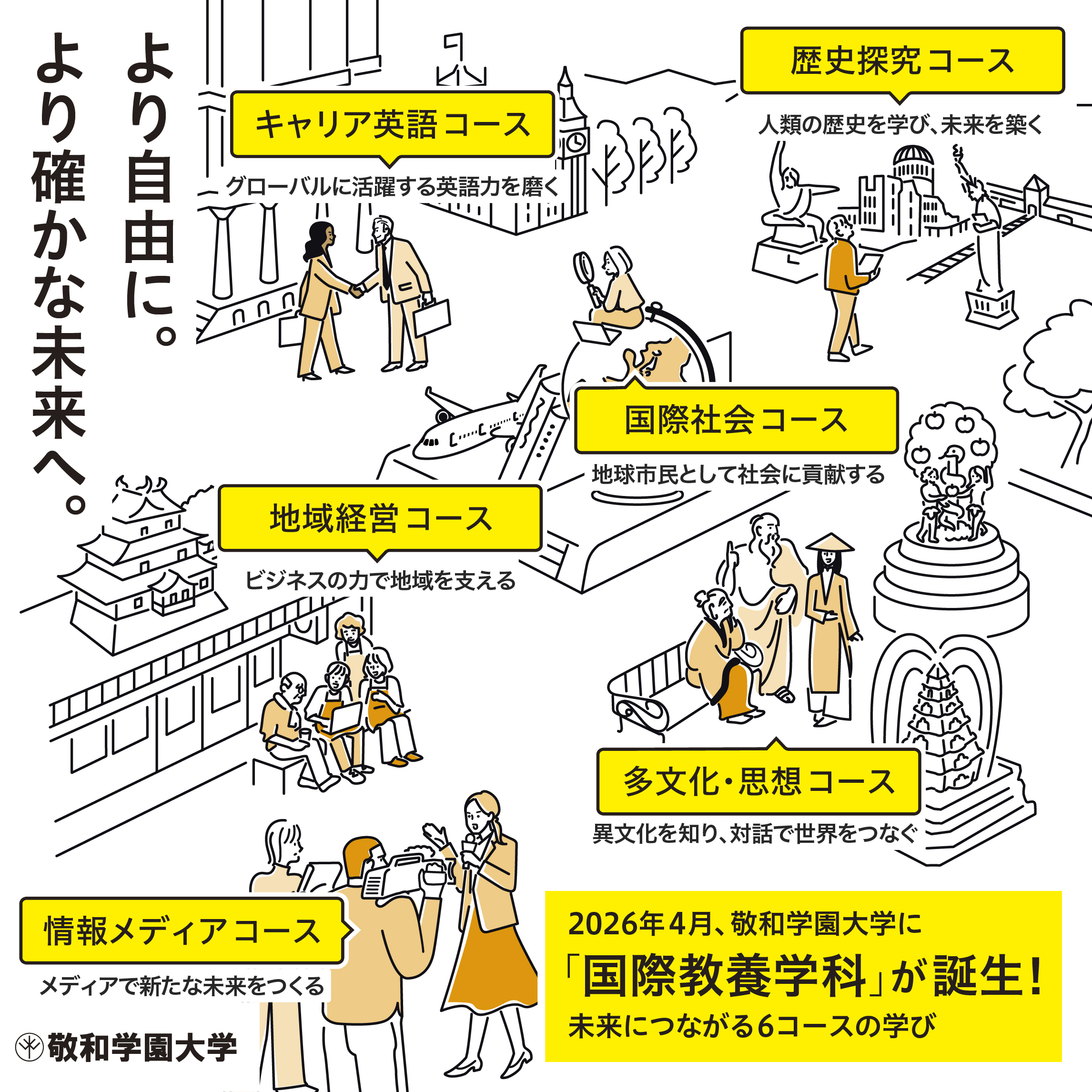 より自由に。
より確かな未来へ。

キャリア英語コース
グローバルに活躍する英語力を磨く

歴史探究コース
人類の歴史を学び、未来を築く

国際社会コース
地球市民として社会に貢献する

地域経営コース
ビジネスの力で地域を支える

多文化・思想コース
異文化を知り、対話で世界をつなぐ

情報メディアコース
メディアで新たな未来をつくる

2026年4月、敬和学園大学に
「国際教養学科」が誕生！
未来につながる6コースの学び

敬和学園大学